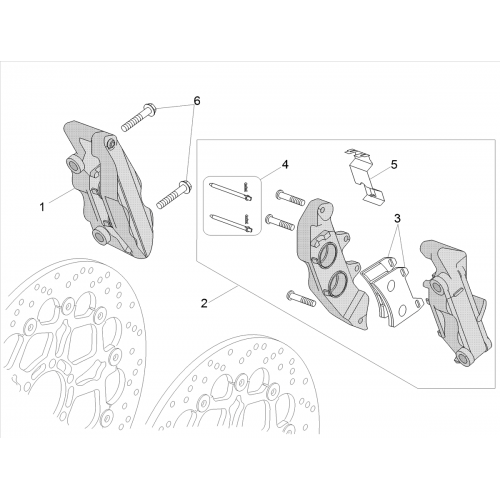 6
4
5
1
3
2